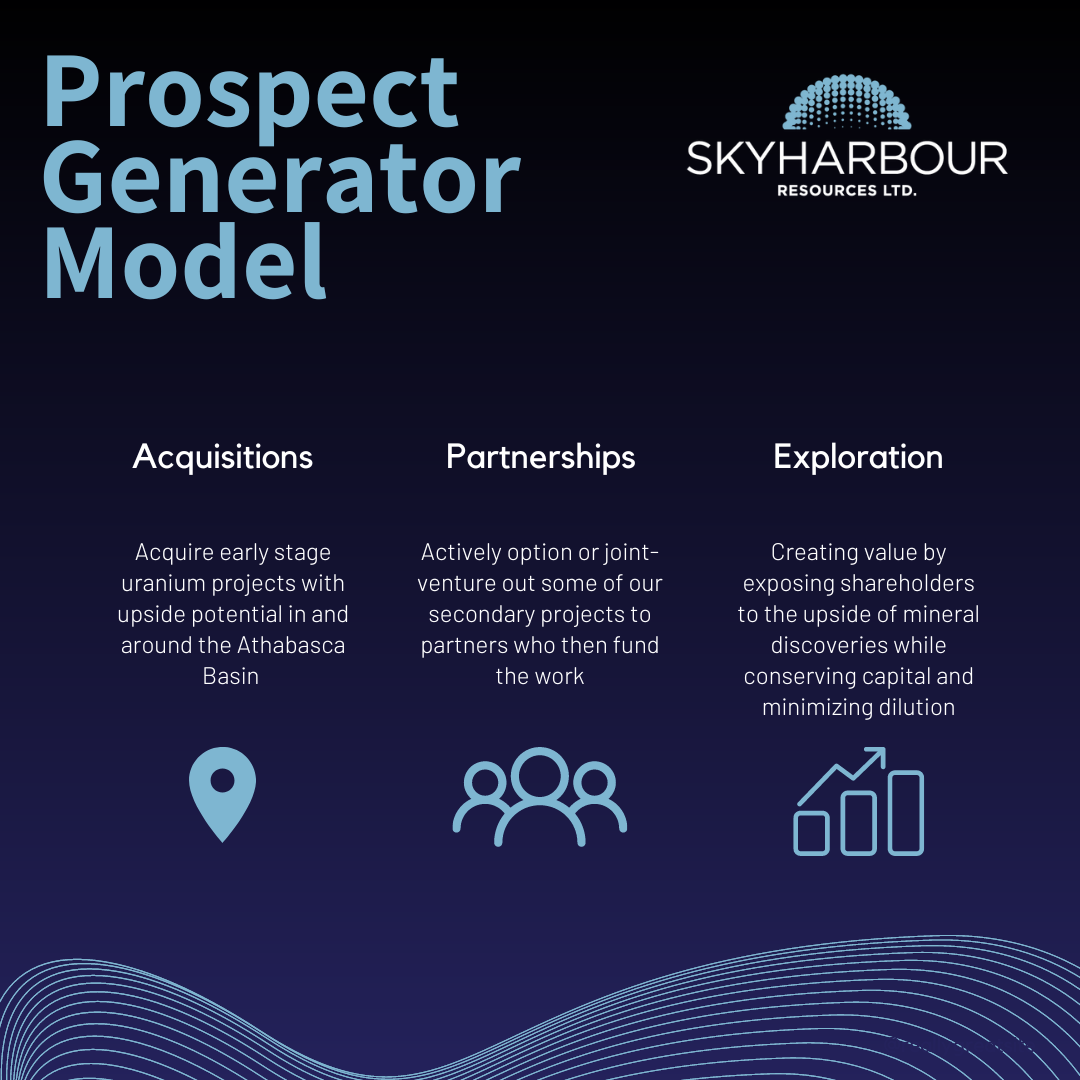 Prospect Generator Model

SKYHARBOUR
RESOURCES LTD.

Acquisitions

Acquire early stage uranium projects with upside potential in and around the Athabasca Basin

Partnerships

Actively option or joint-venture out some of our secondary projects to partners who then fund the work

Exploration

Creating value by exposing shareholders to the upside of mineral discoveries while conserving capital and minimizing dilution